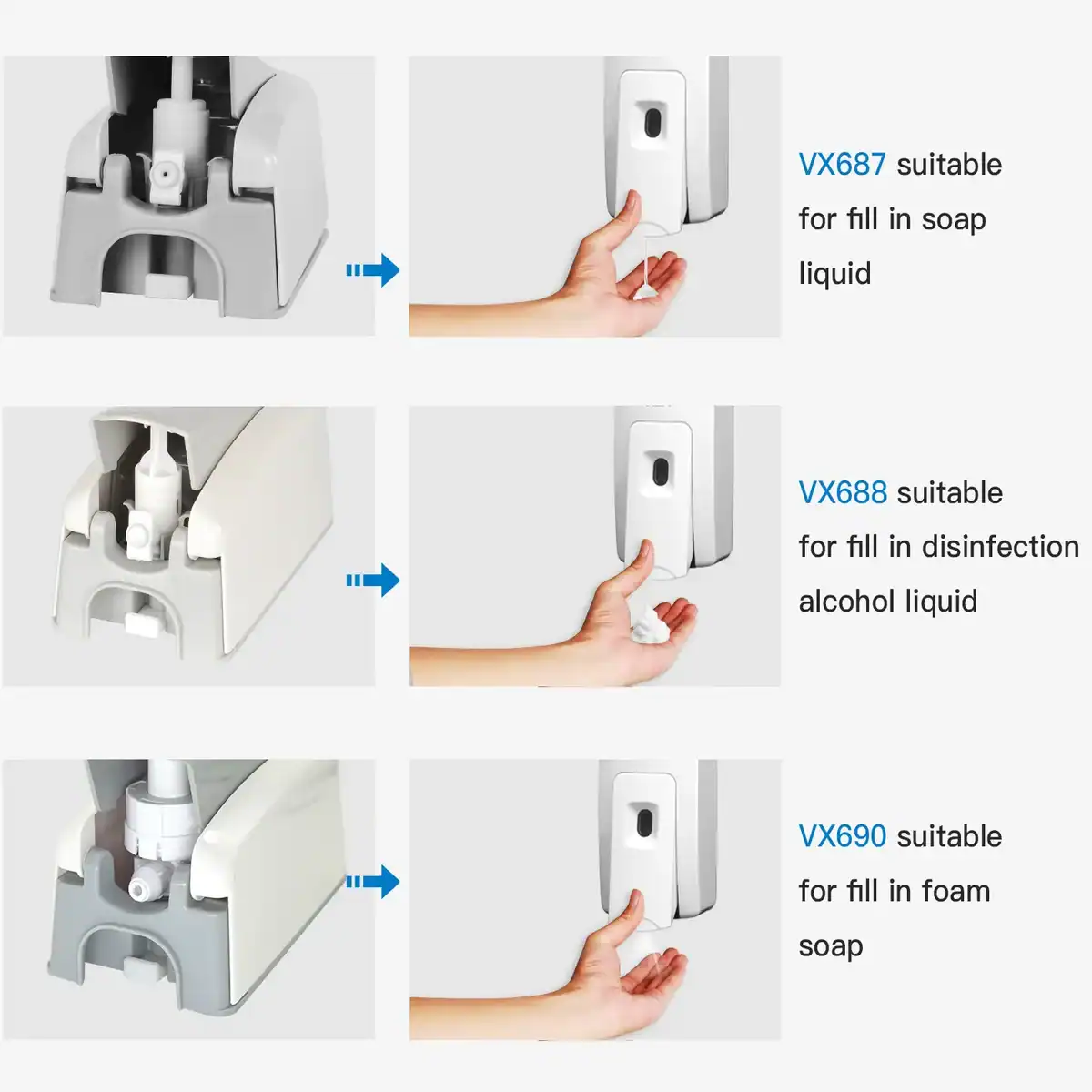 VX687 suitable for fill in soap liquid

VX688 suitable for fill in disinfection alcohol liquid

VX690 suitable for fill in foam soap